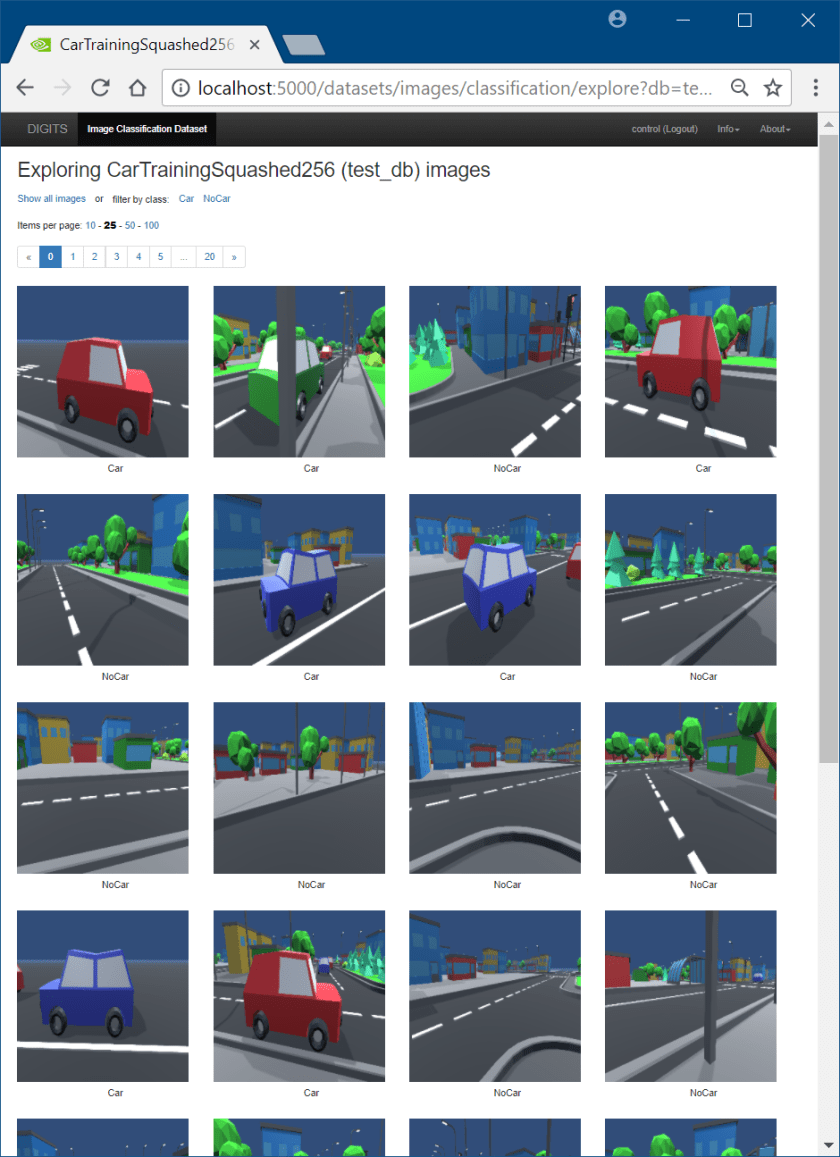 CarTrainingSquashed256

localhost:5000/datasets/images/classification/explore?db=te...

DIGITS Image Classification Dataset control (Logout) Info About

Exploring CarTrainingSquashed256 (test_db) images

Show all images or filter by class: Car NoCar

Items per page: 10 - 25 - 50 - 100

« 0 1 2 3 4 5 ... 20 »

Car Car NoCar Car

NoCar Car Car NoCar

NoCar NoCar NoCar NoCar

Car Car NoCar NoCar